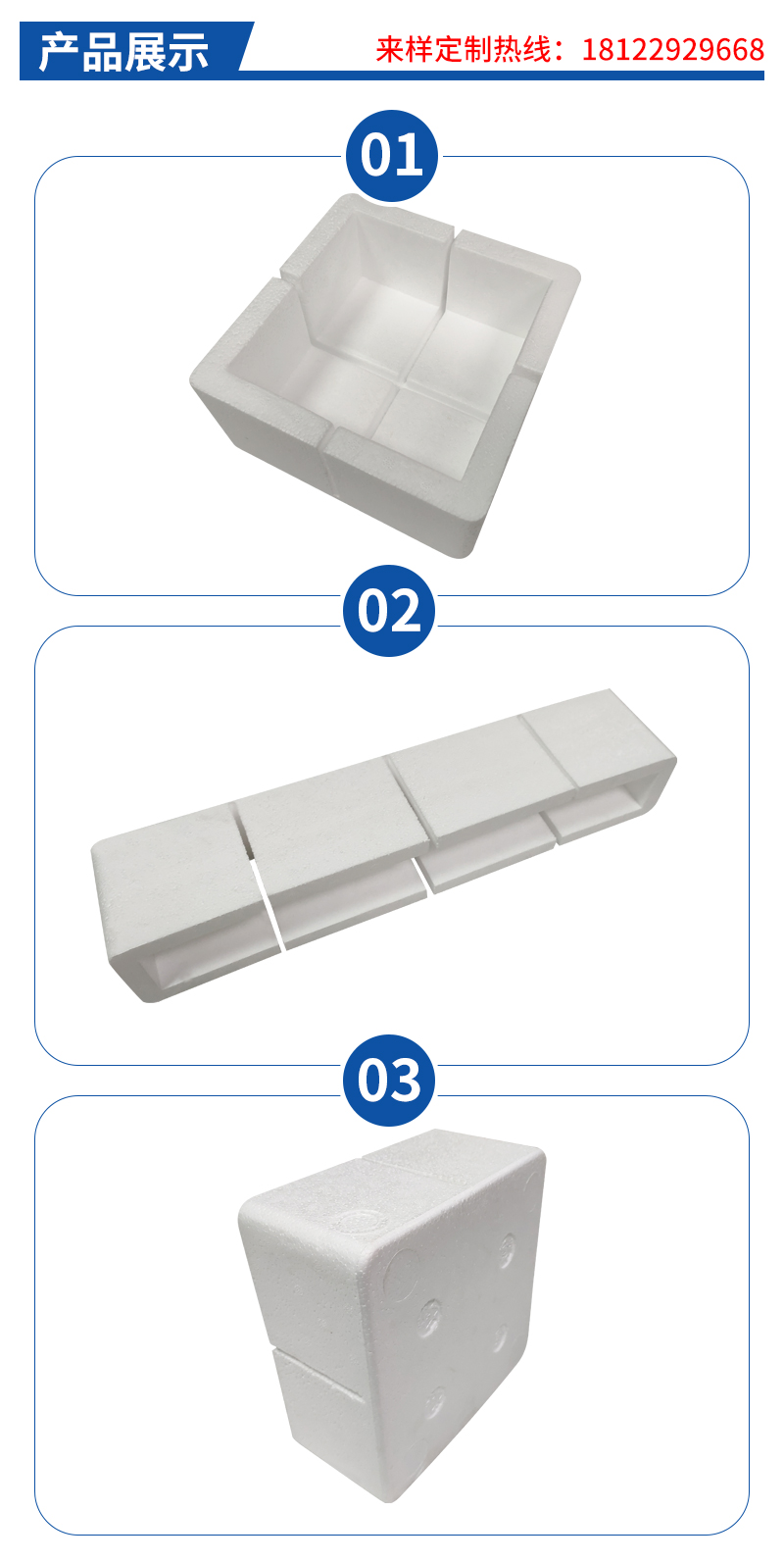 产品展示

来样定制热线：18122929668

01

02

03